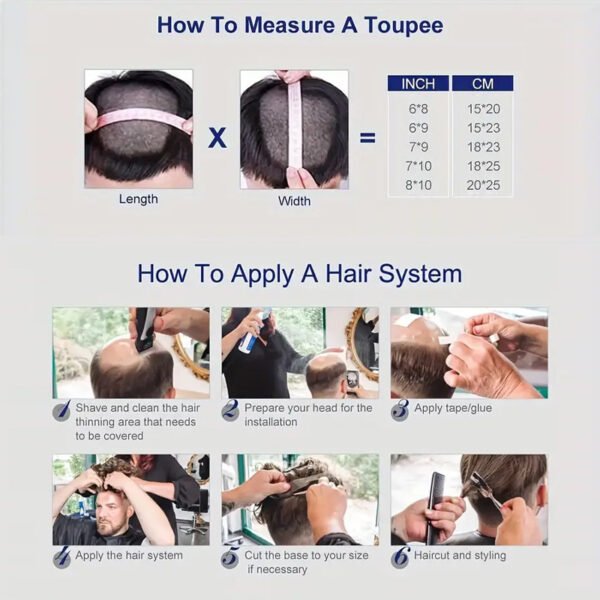 How To Measure A Toupee

Length X Width =

| INCH | CM |
|---|---|
| 6*8 | 15*20 |
| 6*9 | 15*23 |
| 7*9 | 18*23 |
| 7*10 | 18*25 |
| 8*10 | 20*25 |

How To Apply A Hair System

1 Shave and clean the hair thinning area that needs to be covered

2 Prepare your head for the installation

3 Apply tape/glue

4 Apply the hair system

5 Cut the base to your size if necessary

6 Haircut and styling